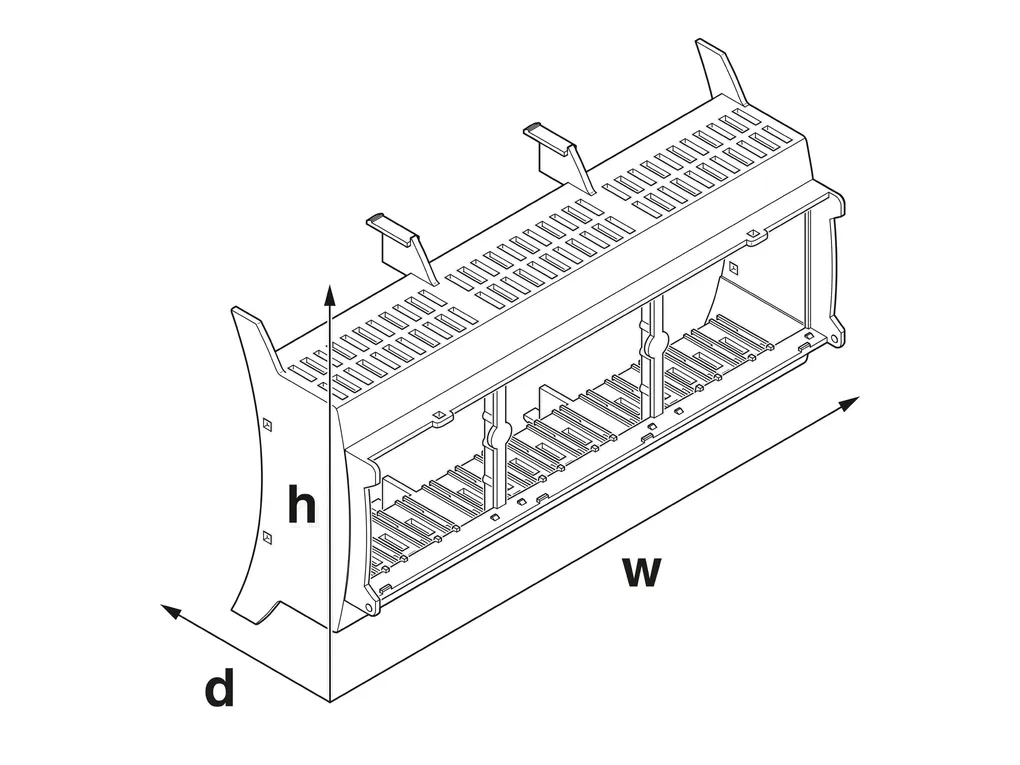 h
w
d