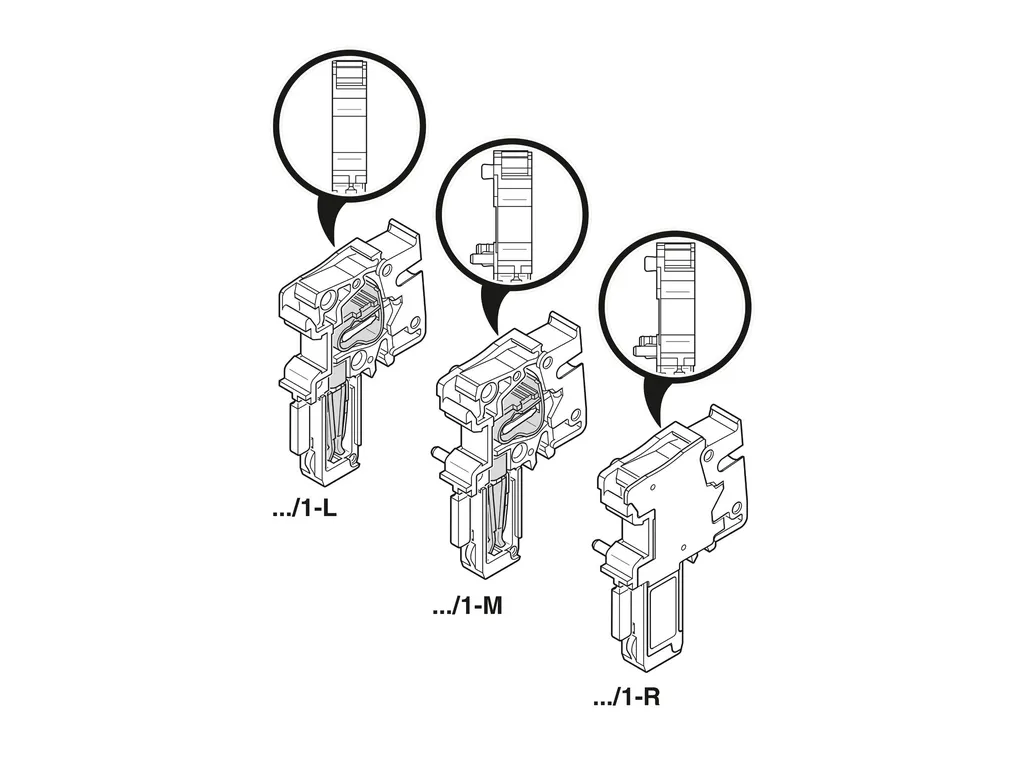 .../1-L

.../1-M

.../1-R