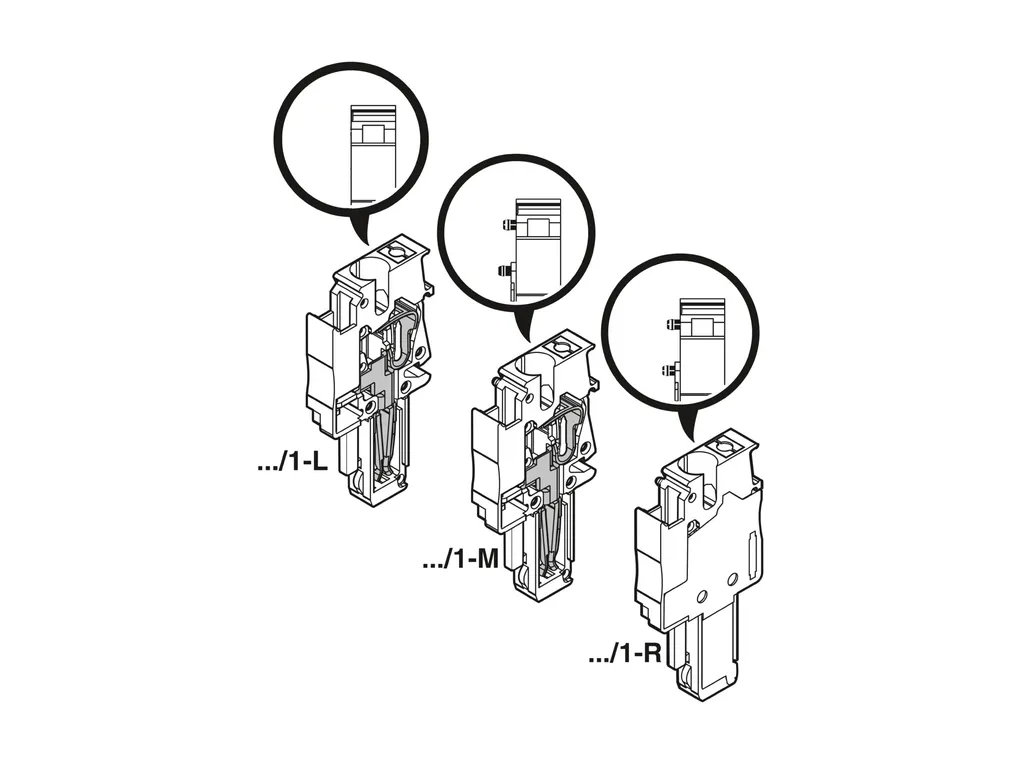 .../1-L

.../1-M

.../1-R